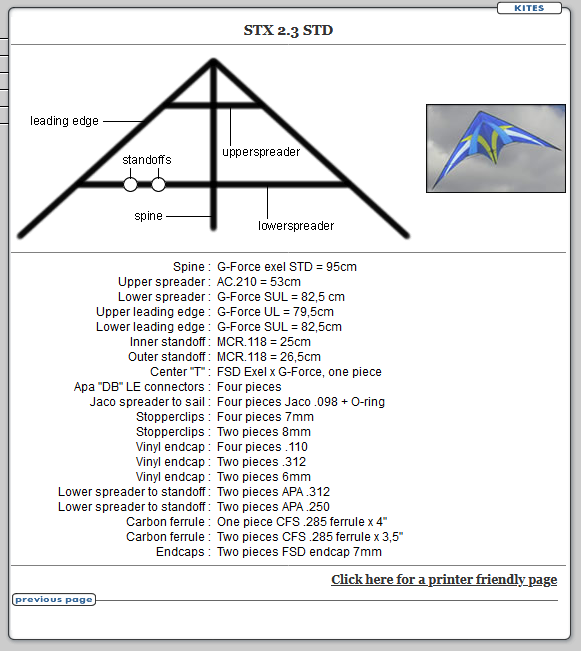 KITES

STX 2.3 STD

leading edge
standoffs
upperspreader
spine
lowerspreader

| | |
|---|---|
| Spine : | G-Force exel STD = 95cm |
| Upper spreader : | AC.210 = 53cm |
| Lower spreader : | G-Force SUL = 82,5 cm |
| Upper leading edge : | G-Force UL = 79,5cm |
| Lower leading edge : | G-Force SUL = 82,5cm |
| Inner standoff : | MCR.118 = 25cm |
| Outer standoff : | MCR.118 = 26,5cm |
| Center "T" : | FSD Exel x G-Force, one piece |
| Apa "DB" LE connectors : | Four pieces |
| Jaco spreader to sail : | Four pieces Jaco .098 + O-ring |
| Stopperclips : | Four pieces 7mm |
| Stopperclips : | Two pieces 8mm |
| Vinyl endcap : | Four pieces .110 |
| Vinyl endcap : | Two pieces .312 |
| Vinyl endcap : | Two pieces 6mm |
| Lower spreader to standoff : | Two pieces APA .312 |
| Lower spreader to standoff : | Two pieces APA .250 |
| Carbon ferrule : | One piece CFS .285 ferrule x 4" |
| Carbon ferrule : | Two pieces CFS .285 ferrule x 3,5" |
| Endcaps : | Two pieces FSD endcap 7mm |

Click here for a printer friendly page

previous page